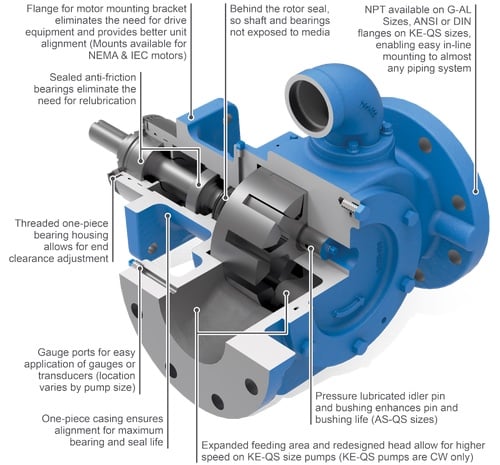 Flange for motor mounting bracket eliminates the need for drive equipment and provides better unit alignment (Mounts available for NEMA & IEC motors)

Behind the rotor seal, so shaft and bearings not exposed to media

NPT available on G-AL Sizes, ANSI or DIN flanges on KE-QS sizes, enabling easy in-line mounting to almost any piping system

Sealed anti-friction bearings eliminate the need for relubrication

Threaded one-piece bearing housing allows for end clearance adjustment

Gauge ports for easy application of gauges or transducers (location varies by pump size)

One-piece casing ensures alignment for maximum bearing and seal life

Pressure lubricated idler pin and bushing enhances pin and bushing life (AS-QS sizes)

Expanded feeding area and redesigned head allow for higher speed on KE-QS size pumps (KE-QS pumps are CW only)